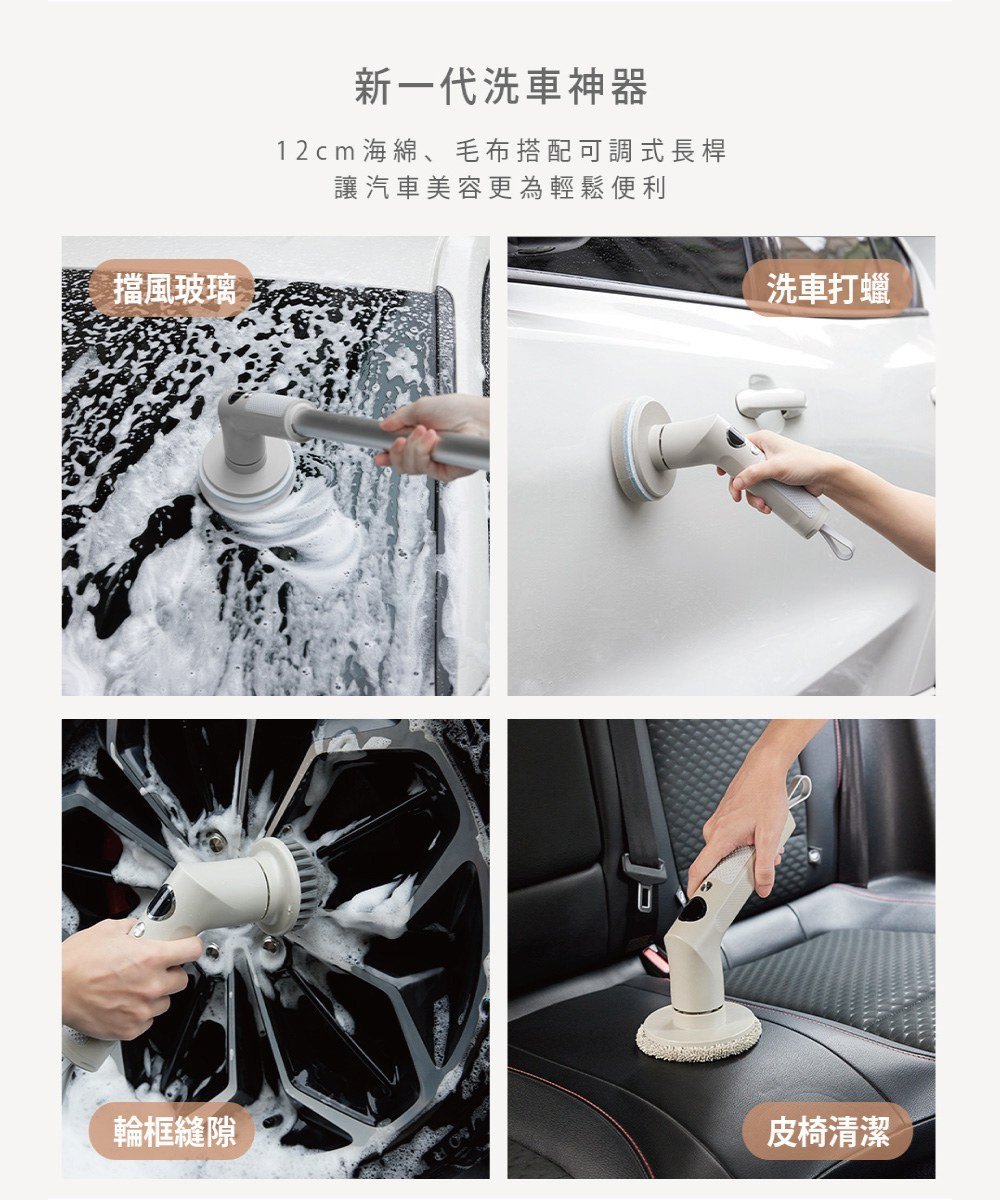 新一代洗車神器

12cm海綿、毛布搭配可調式長桿
讓汽車美容更為輕鬆便利

擋風玻璃

洗車打蠟

輪框縫隙

皮椅清潔