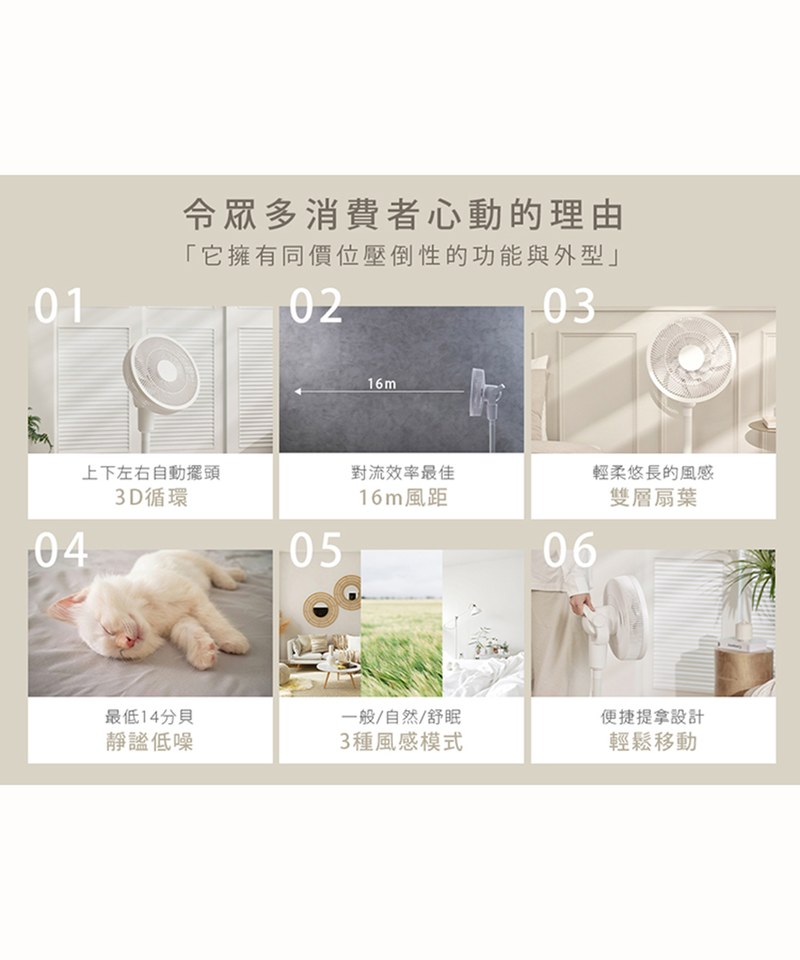 令眾多消費者心動的理由

「它擁有同價位壓倒性的功能與外型」

01

上下左右自動擺頭
3D循環

02

16m

對流效率最佳
16m風距

03

輕柔悠長的風感
雙層扇葉

04

最低14分貝
靜謐低噪

05

一般/自然/舒眠
3種風感模式

06

便捷提拿設計
輕鬆移動