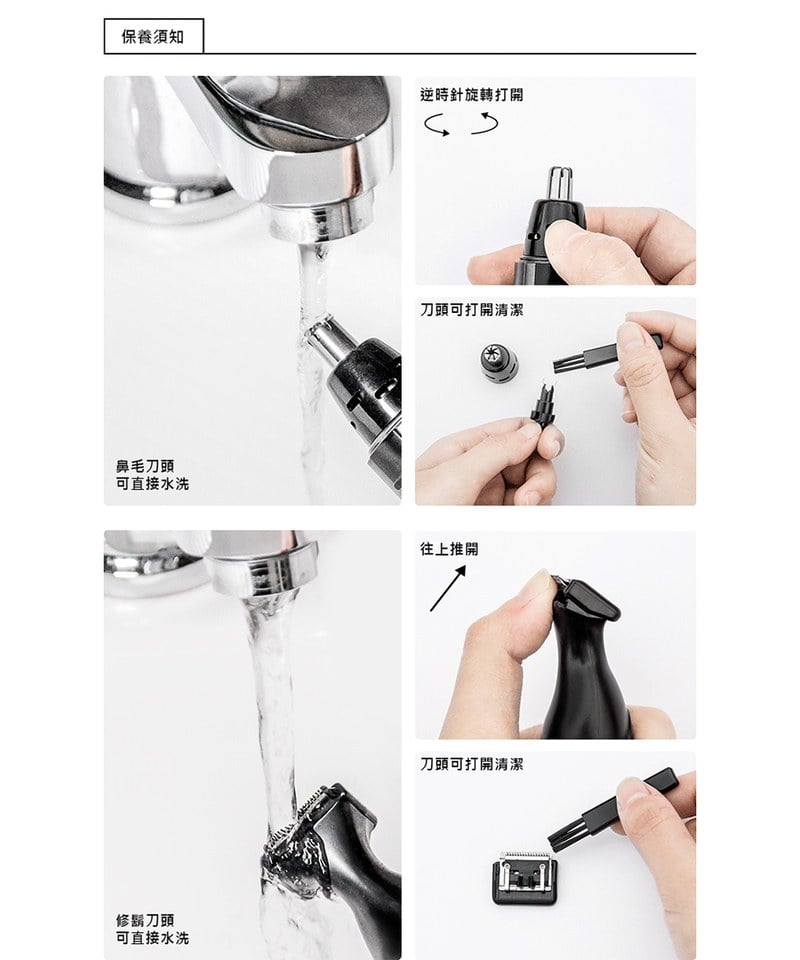 保養須知

鼻毛刀頭
可直接水洗

逆時針旋轉打開

刀頭可打開清潔

修鬍刀頭
可直接水洗

往上推開

刀頭可打開清潔