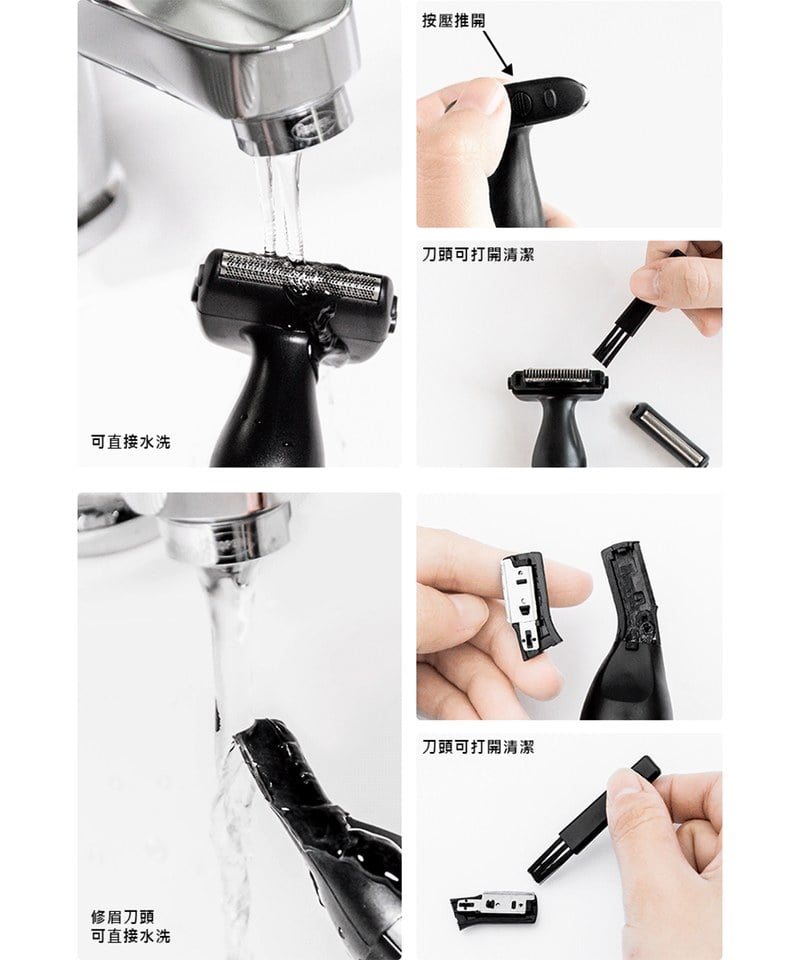 按壓推開

刀頭可打開清潔

可直接水洗

刀頭可打開清潔

修眉刀頭
可直接水洗