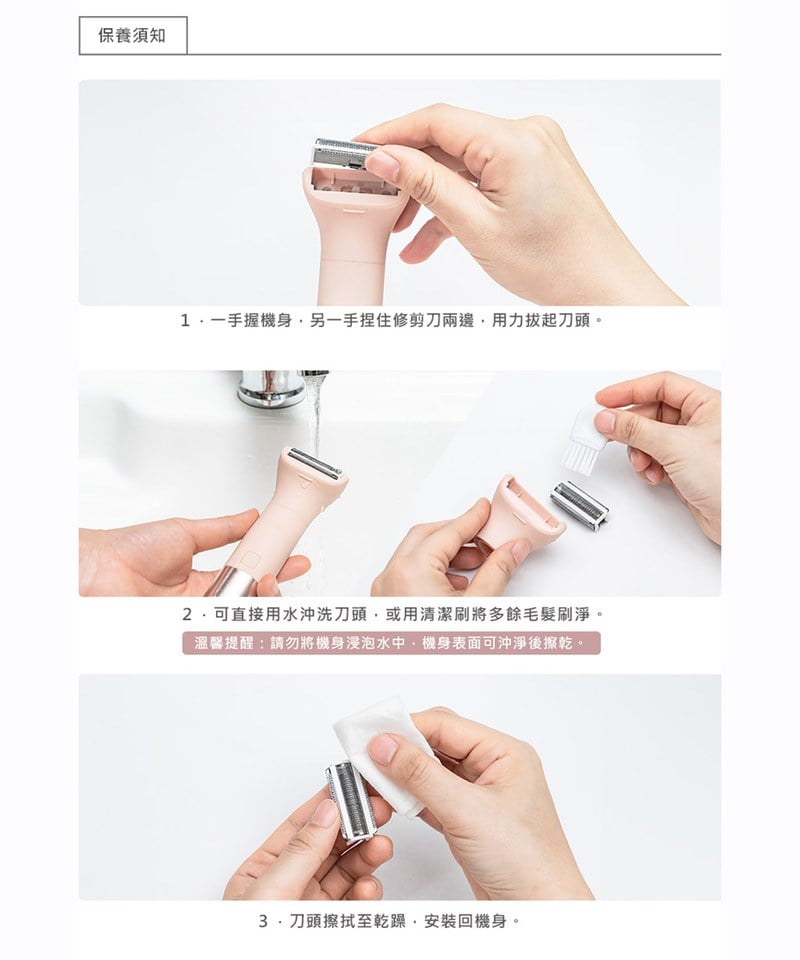 保養須知

1．一手握機身，另一手捏住修剪刀兩邊，用力拔起刀頭。

2．可直接用水沖洗刀頭，或用清潔刷將多餘毛髮刷淨。

溫馨提醒：請勿將機身浸泡水中，機身表面可沖淨後擦乾。

3．刀頭擦拭至乾躁，安裝回機身。