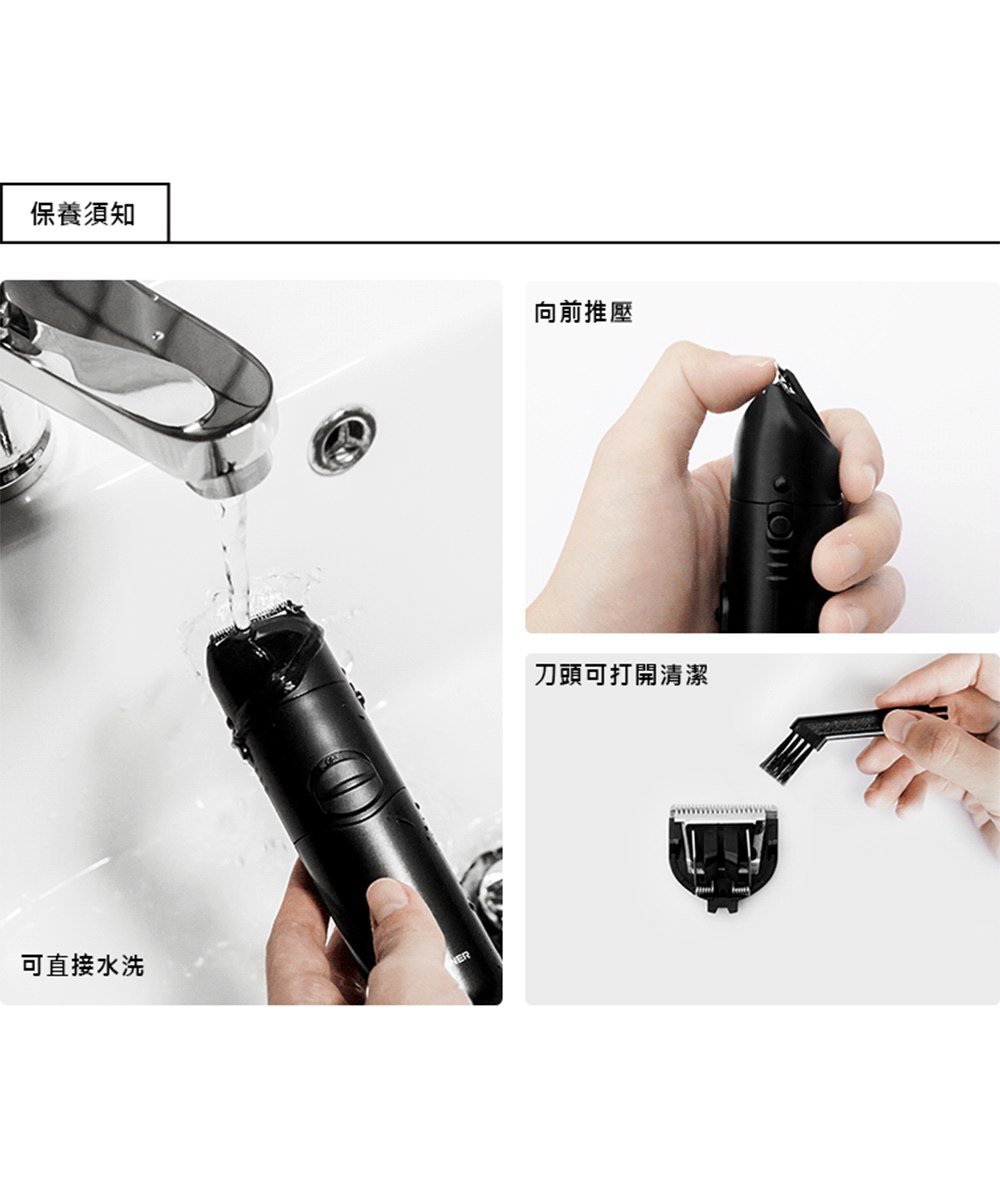 保養須知

可直接水洗

向前推壓

刀頭可打開清潔