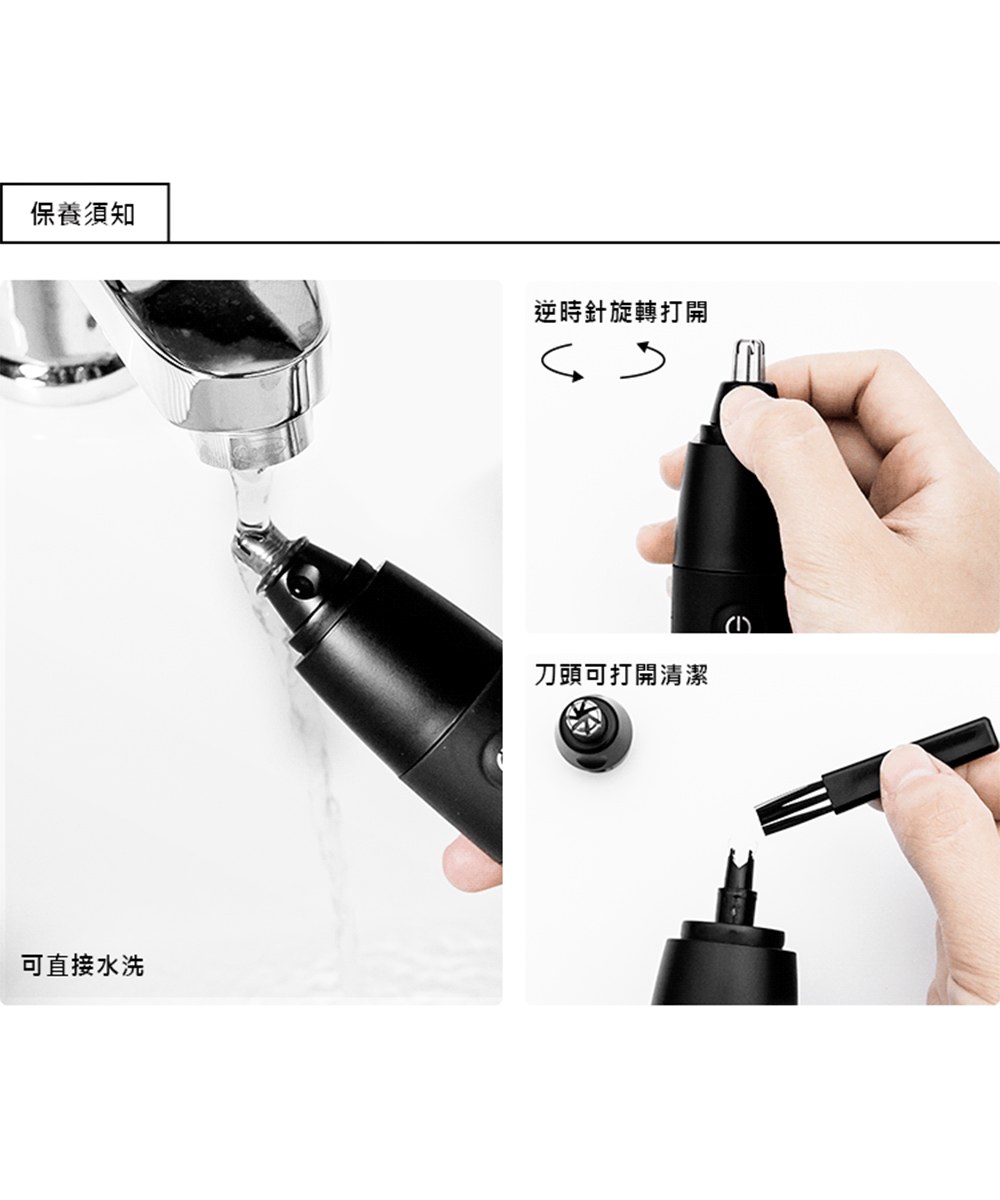 保養須知

可直接水洗

逆時針旋轉打開

刀頭可打開清潔